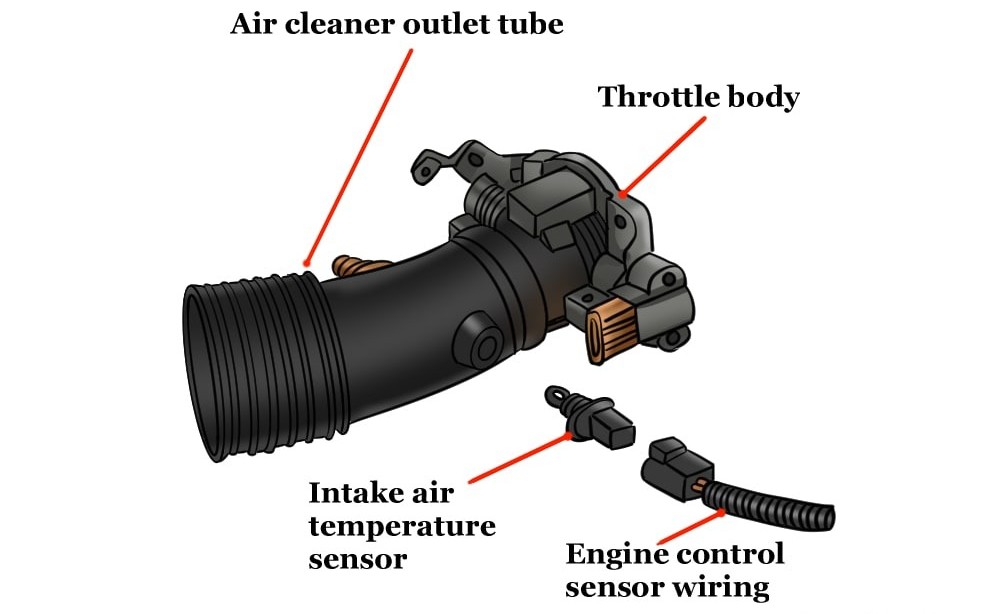 Air cleaner outlet tube

Throttle body

Intake air temperature sensor

Engine control sensor wiring