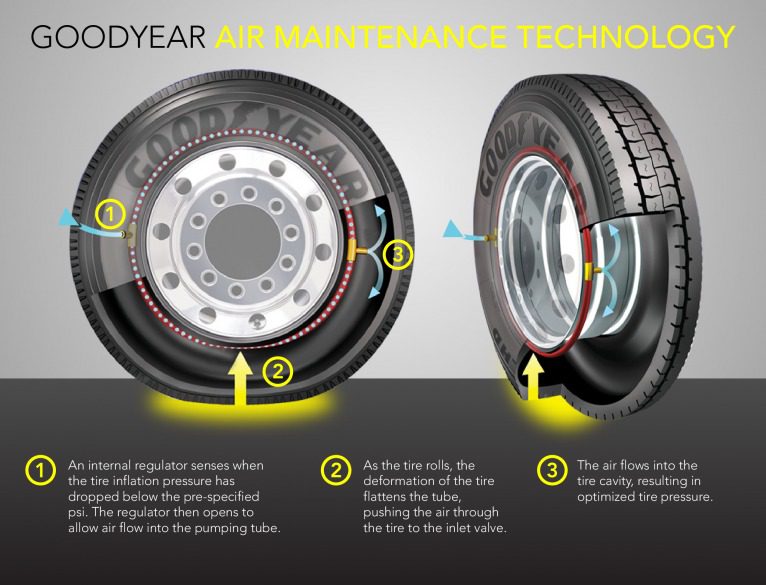 GOODYEAR AIR MAINTENANCE TECHNOLOGY

GOODYEAR

1

3

2

GOODYEAR

1 An internal regulator senses when the tire inflation pressure has dropped below the pre-specified psi. The regulator then opens to allow air flow into the pumping tube.

2 As the tire rolls, the deformation of the tire flattens the tube, pushing the air through the tire to the inlet valve.

3 The air flows into the tire cavity, resulting in optimized tire pressure.