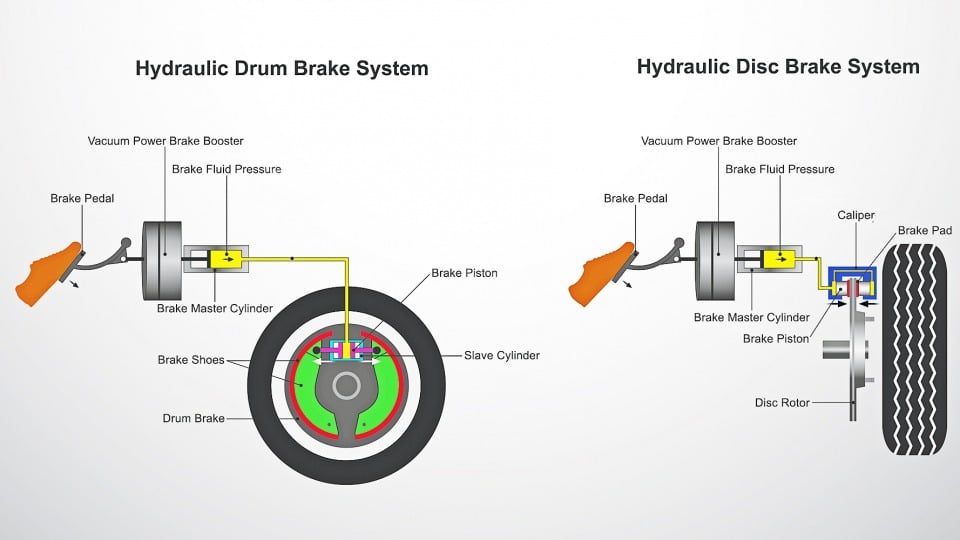 Hydraulic Drum Brake System

Vacuum Power Brake Booster

Brake Fluid Pressure

Brake Pedal

Brake Master Cylinder

Brake Piston

Brake Shoes

Slave Cylinder

Drum Brake

Hydraulic Disc Brake System

Vacuum Power Brake Booster

Brake Fluid Pressure

Brake Pedal

Caliper

Brake Pad

Brake Master Cylinder

Brake Piston

Disc Rotor