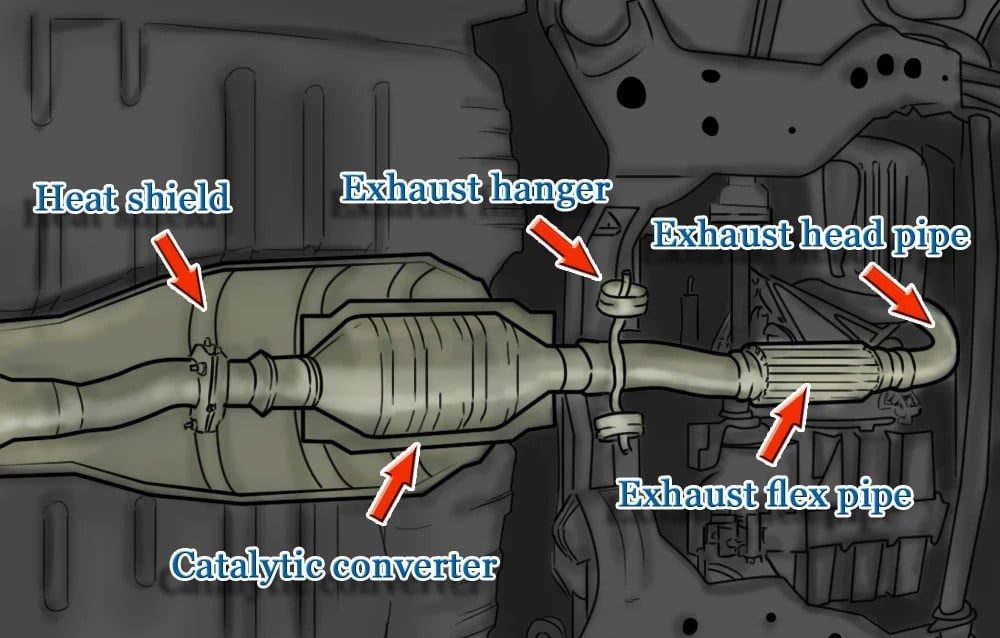 Heat shield
Exhaust hanger
Exhaust head pipe
Exhaust flex pipe
Catalytic converter