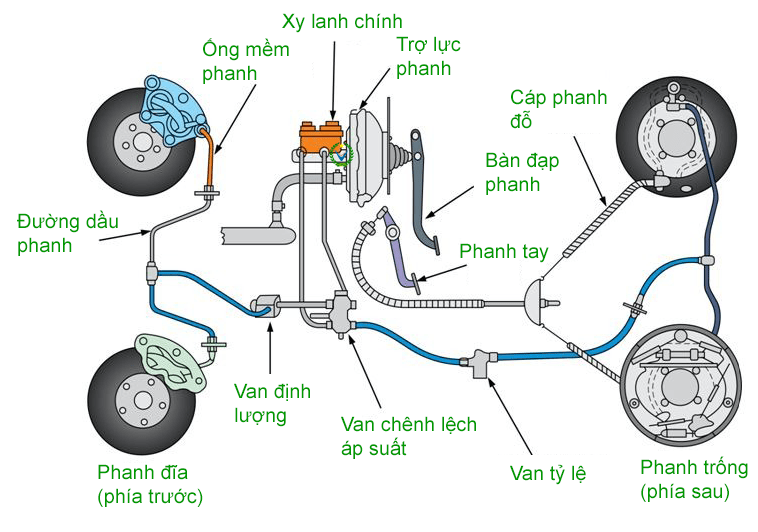 Xy lanh chính

Ống mềm phanh

Trợ lực phanh

Cáp phanh đỗ

Bàn đạp phanh

Đường dầu phanh

Phanh tay

Van định lượng

Van chênh lệch áp suất

Van tỷ lệ

Phanh đĩa (phía trước)

Phanh trống (phía sau)