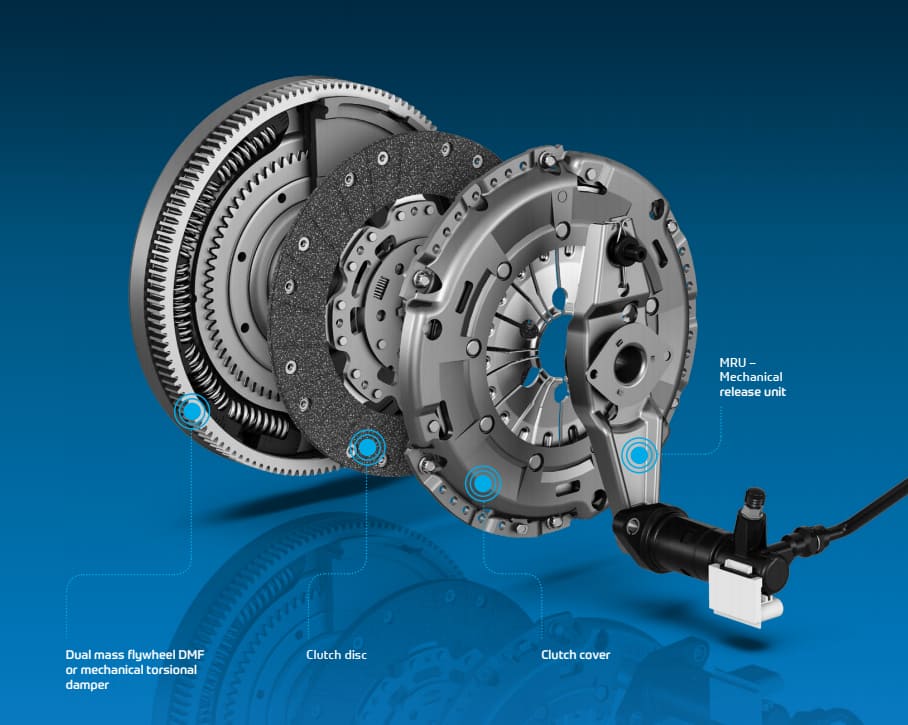 MRU – Mechanical release unit

Dual mass flywheel DMF or mechanical torsional damper

Clutch disc

Clutch cover