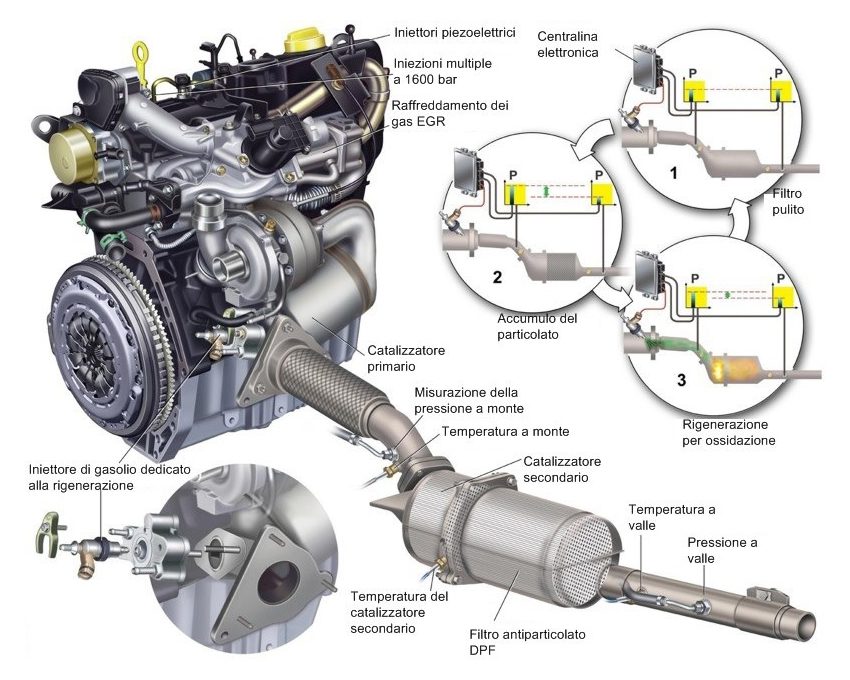 Iniettori piezoelettrici

Iniezioni multiple a 1600 bar

Raffreddamento dei gas EGR

Centralina elettronica

P

P

1

Filtro pulito

P

P

2

Accumulo del particolato

P

P

3

Rigenerazione per ossidazione

Catalizzatore primario

Misurazione della pressione a monte

Temperatura a monte

Catalizzatore secondario

Iniettore di gasolio dedicato alla rigenerazione

Temperatura a valle

Pressione a valle

Temperatura del catalizzatore secondario

Filtro antiparticolato DPF