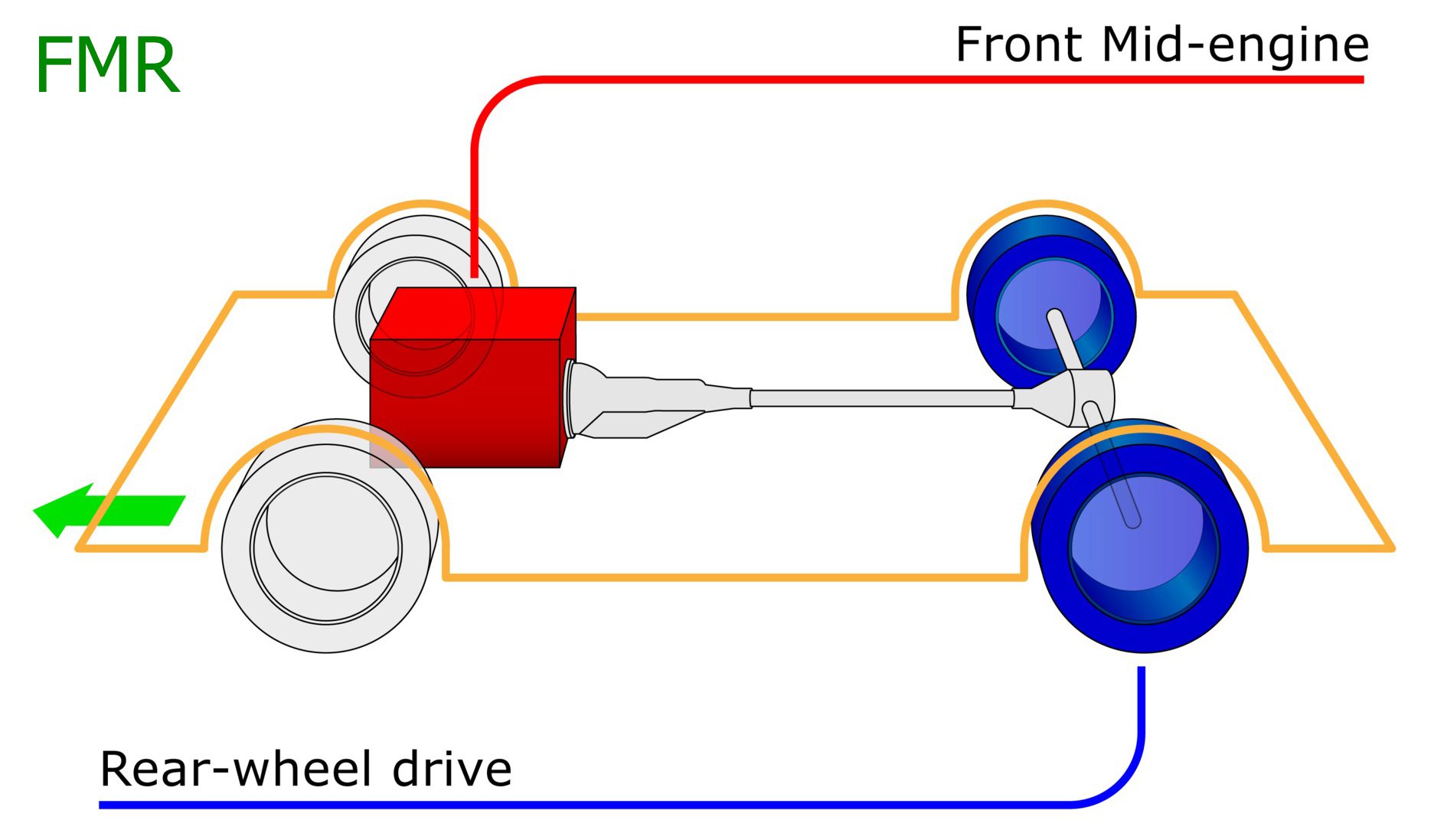 FMR

Front Mid-engine

Rear-wheel drive