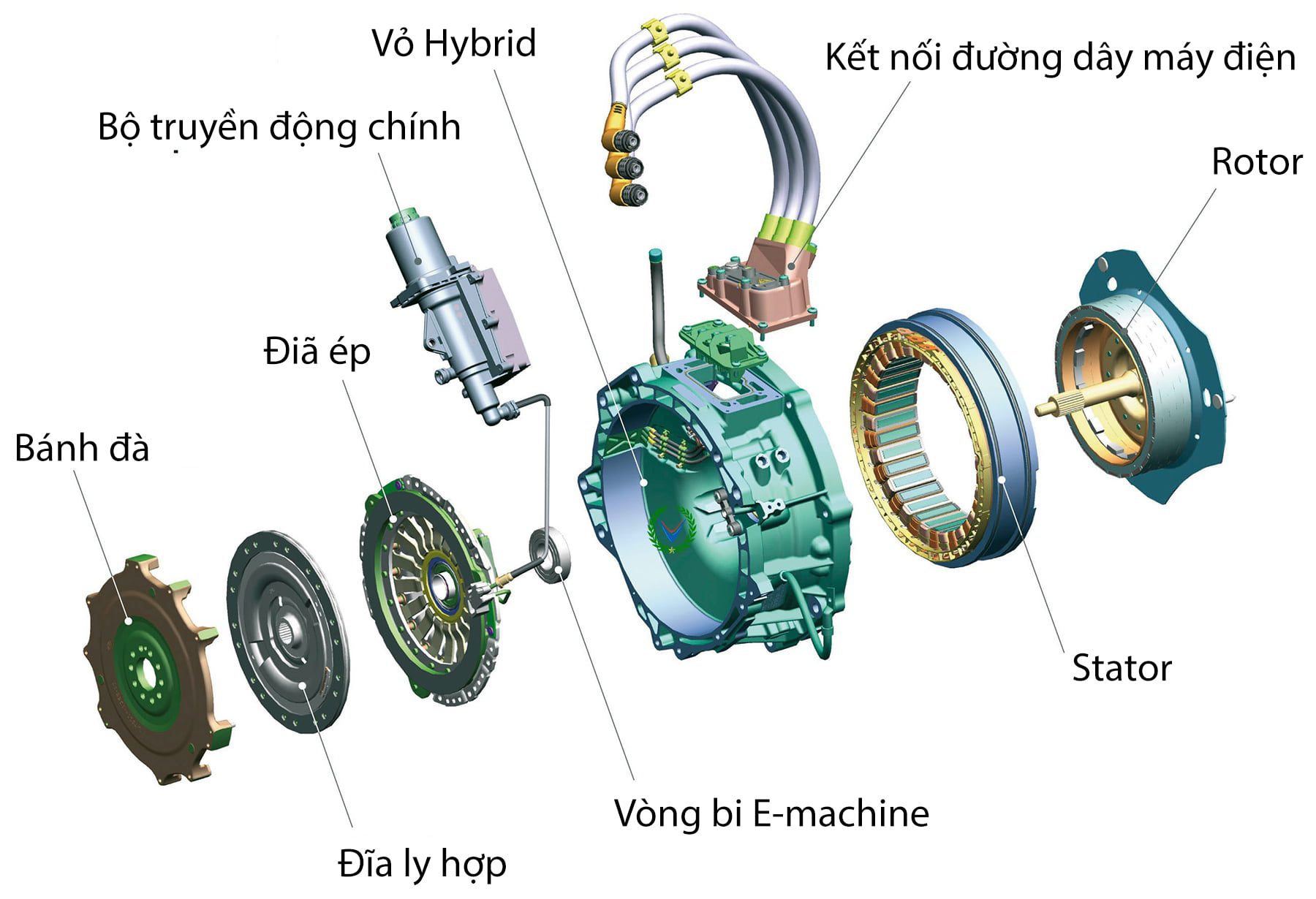 Vỏ Hybrid

Kết nối đường dây máy điện

Bộ truyền động chính

Rotor

Điã ép

Bánh đà

Stator

Vòng bi E-machine

Đĩa ly hợp