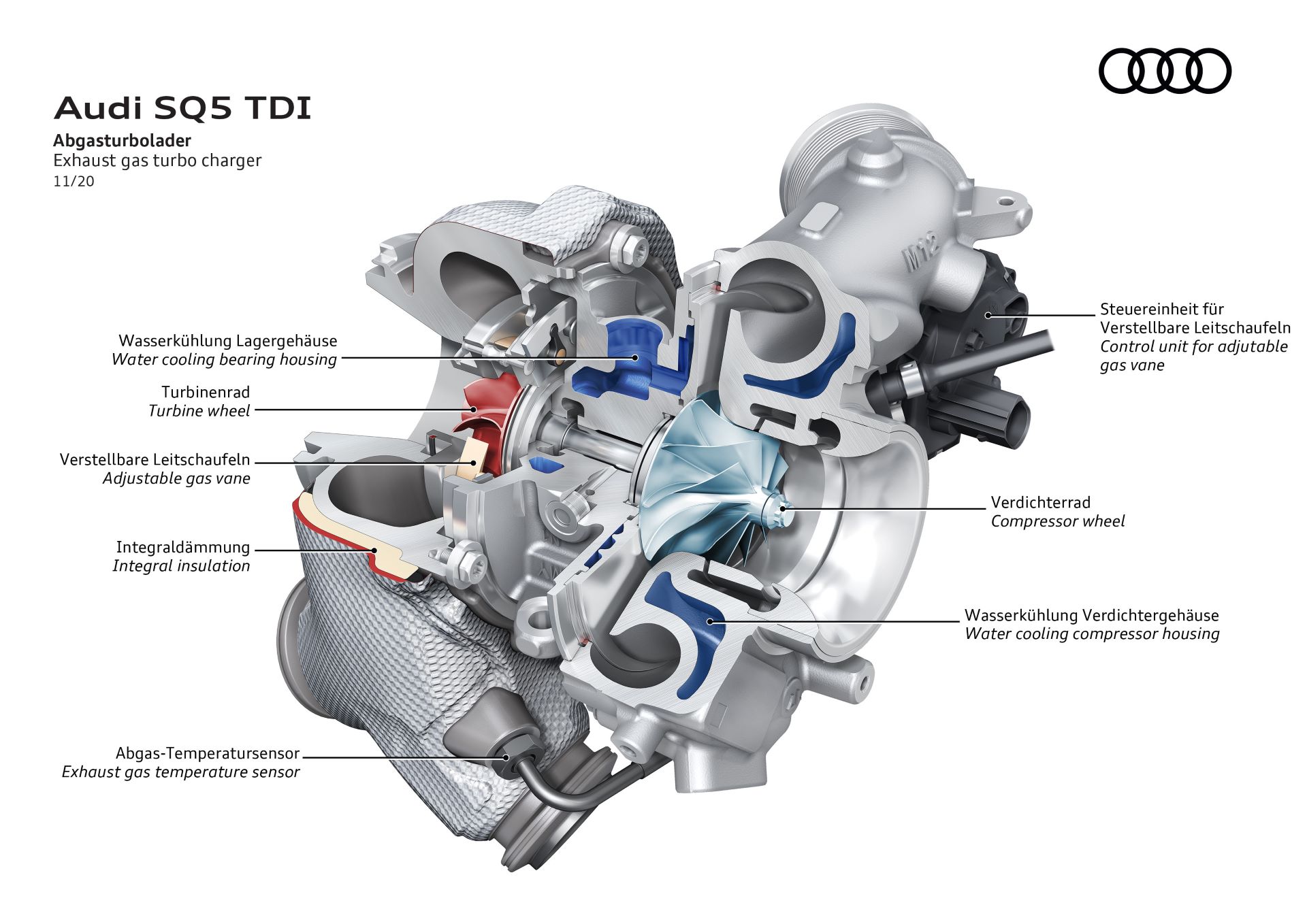 Audi SQ5 TDI

Abgasturbolader
Exhaust gas turbo charger
11/20

Wasserkühlung Lagergehäuse
Water cooling bearing housing

Turbinenrad
Turbine wheel

Verstellbare Leitschaufeln
Adjustable gas vane

Integraldämmung
Integral insulation

Abgas-Temperatursensor
Exhaust gas temperature sensor

M12

Steuereinheit für Verstellbare Leitschaufeln
Control unit for adjutable gas vane

Verdichterrad
Compressor wheel

Wasserkühlung Verdichtergehäuse
Water cooling compressor housing