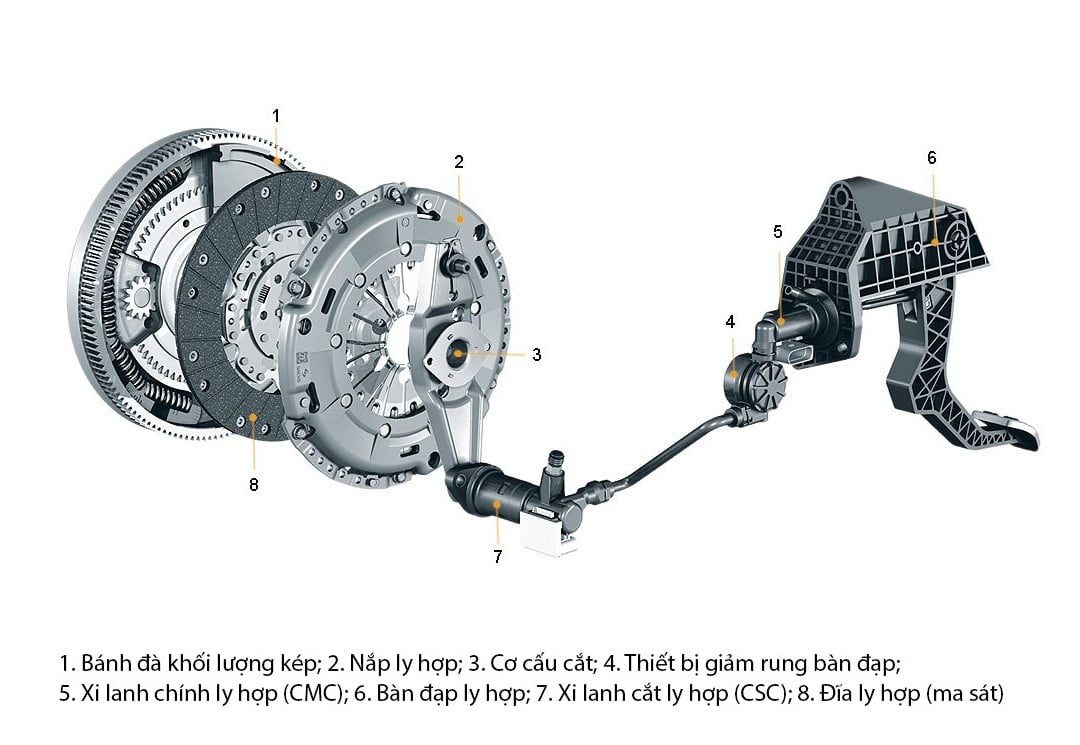 1

2

6

5

4

3

8

7

1. Bánh đà khối lượng kép; 2. Nắp ly hợp; 3. Cơ cấu cắt; 4. Thiết bị giảm rung bàn đạp; 5. Xi lanh chính ly hợp (CMC); 6. Bàn đạp ly hợp; 7. Xi lanh cắt ly hợp (CSC); 8. Đĩa ly hợp (ma sát)