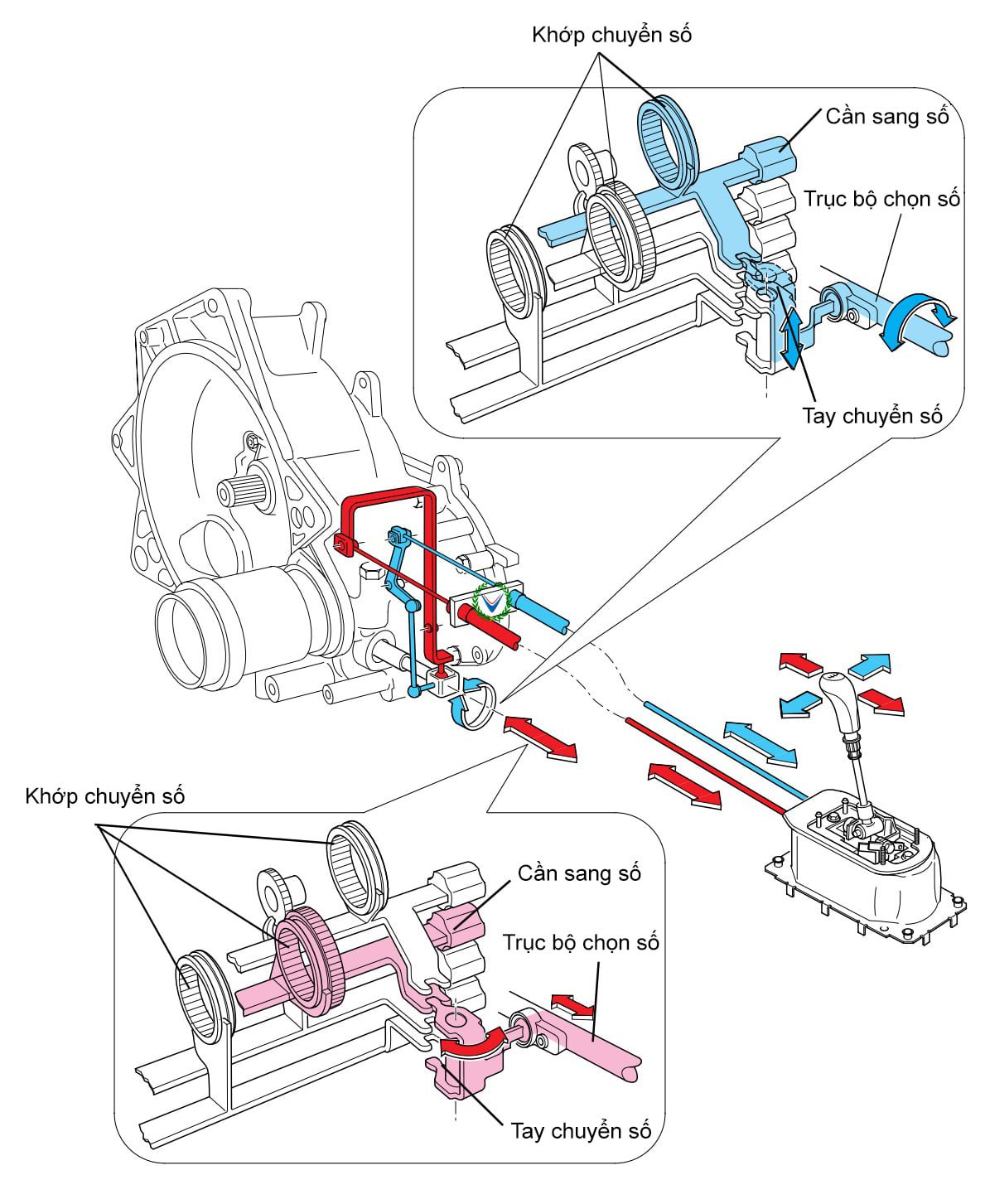 Khớp chuyển số

Cần sang số

Trục bộ chọn số

Tay chuyển số

Khớp chuyển số

Cần sang số

Trục bộ chọn số

Tay chuyển số