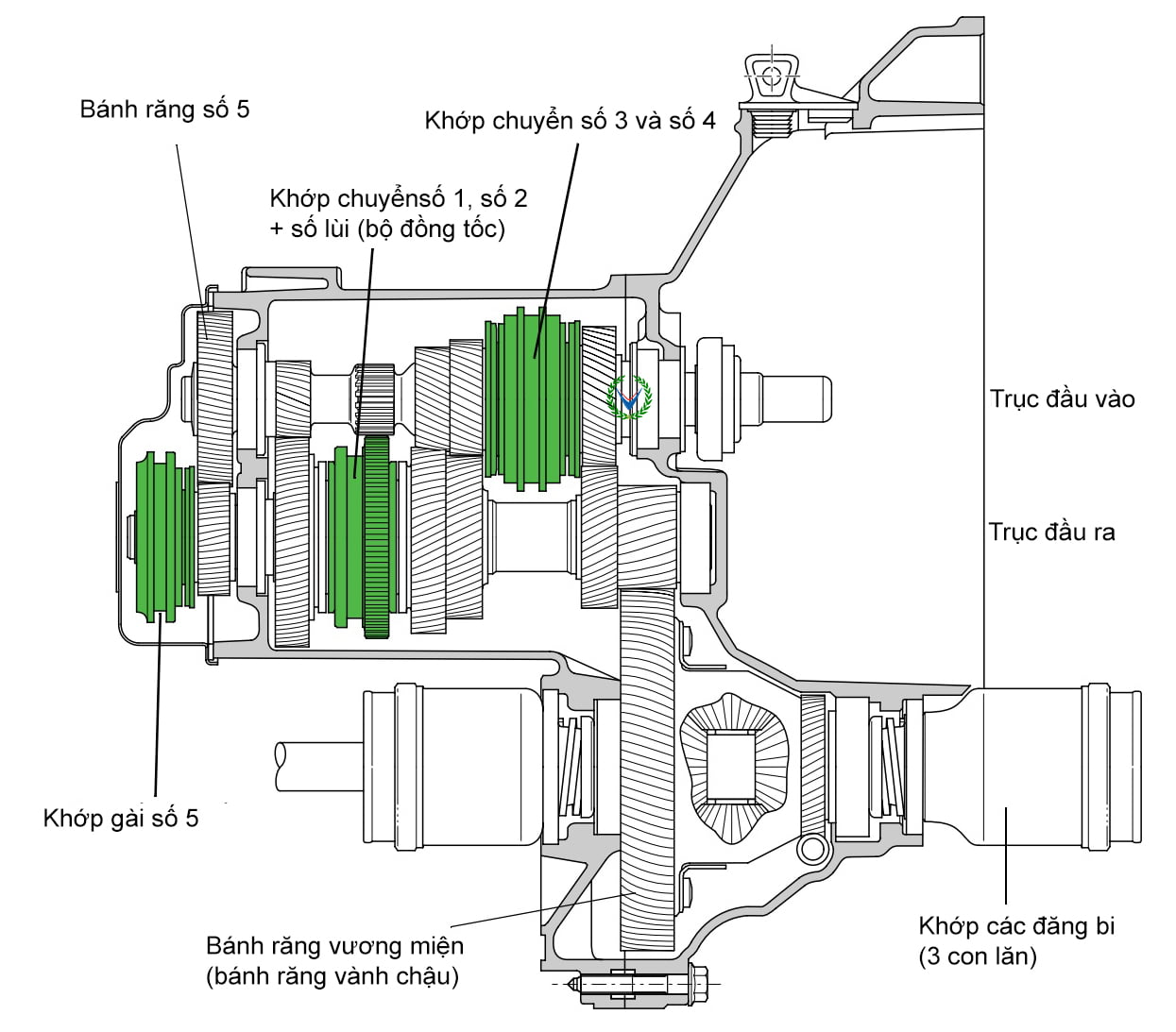 Bánh răng số 5

Khớp chuyển số 3 và số 4

Khớp chuyểnsố 1, số 2 + số lùi (bộ đồng tốc)

Trục đầu vào

Trục đầu ra

Khớp gài số 5

Bánh răng vương miện (bánh răng vành chậu)

Khớp các đăng bi (3 con lăn)