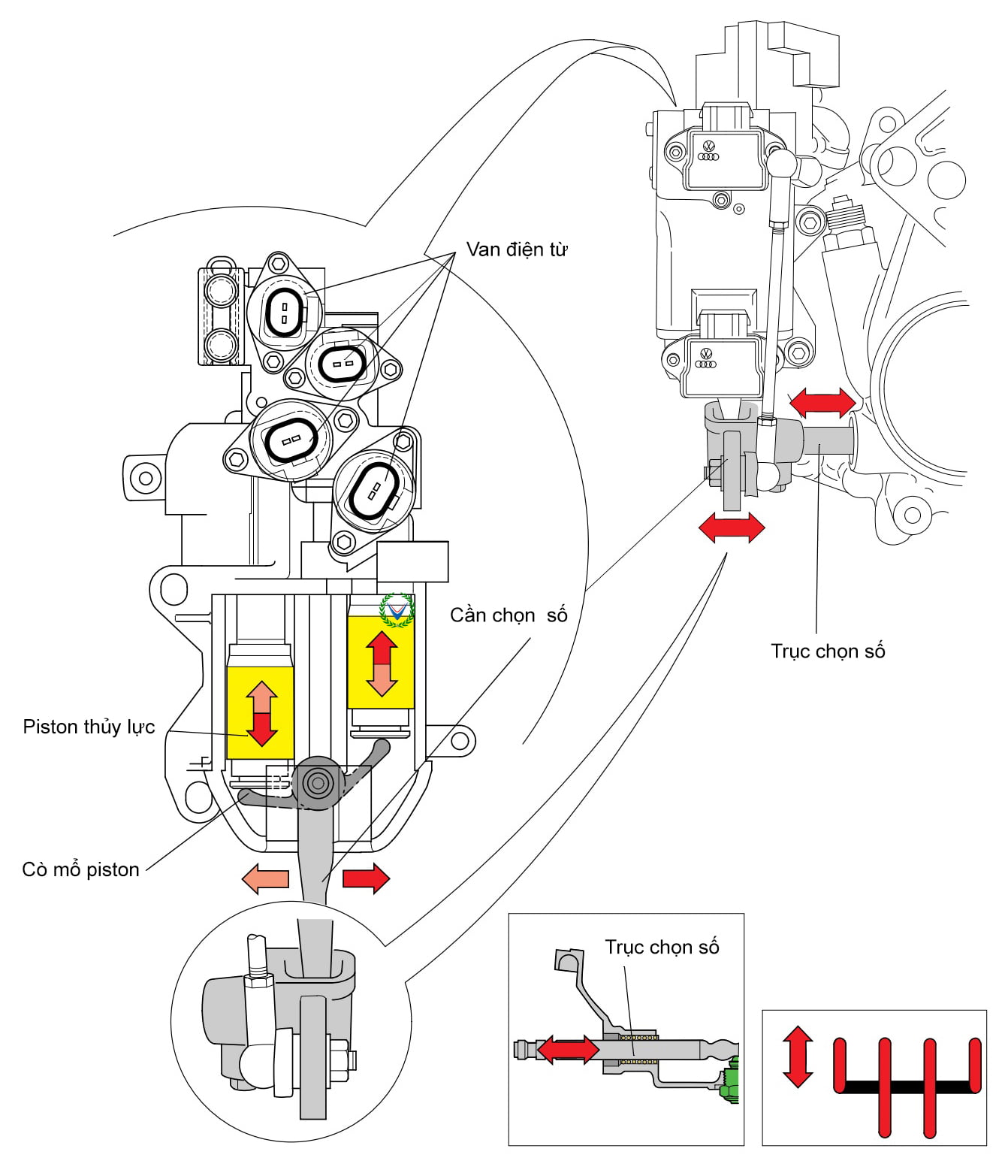 Van điện từ

Cần chọn số

Trục chọn số

Piston thủy lực

Cò mổ piston

Trục chọn số