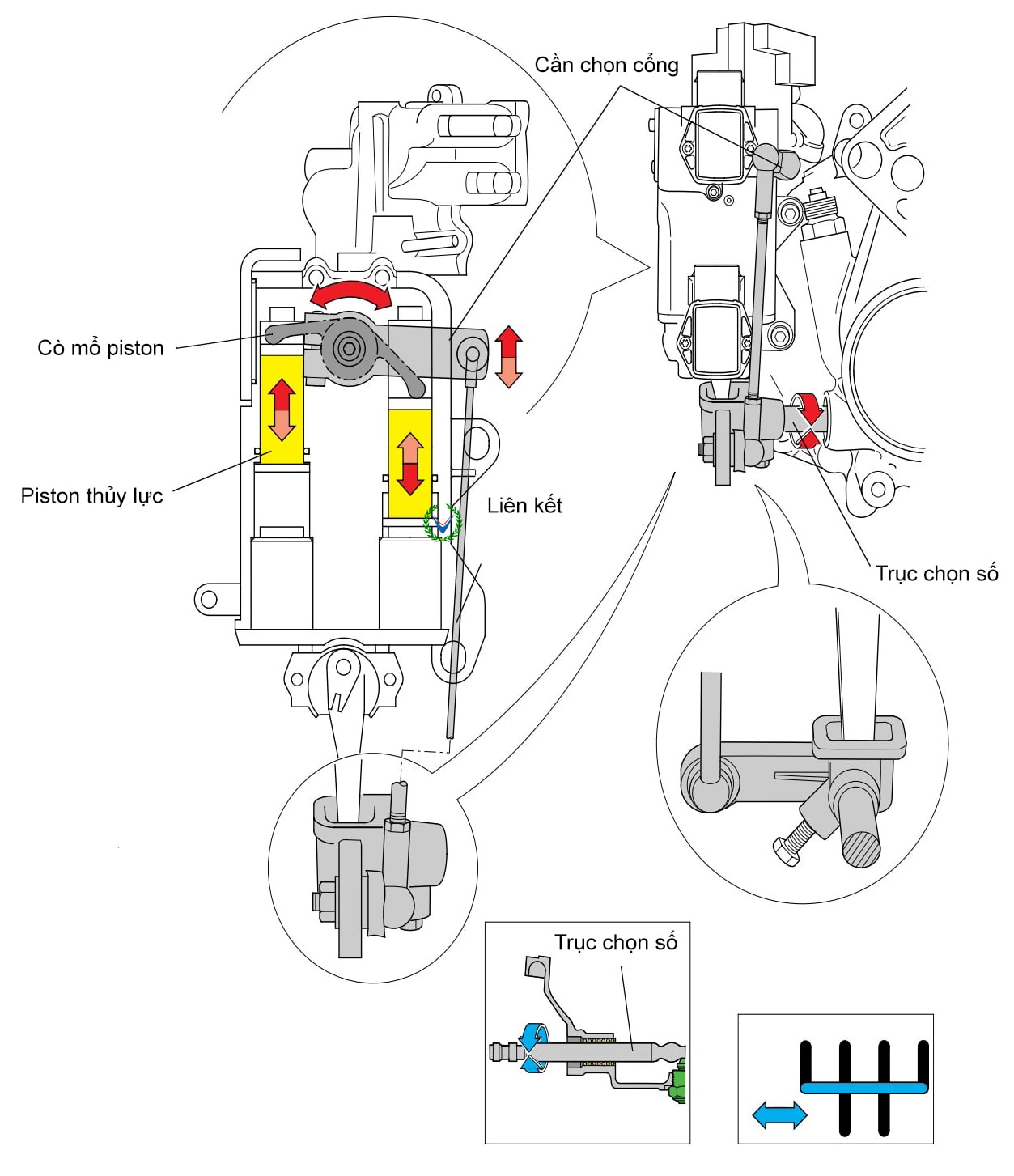 Cần chọn cổng

Cò mổ piston

Piston thủy lực

Liên kết

Trục chọn số

Trục chọn số