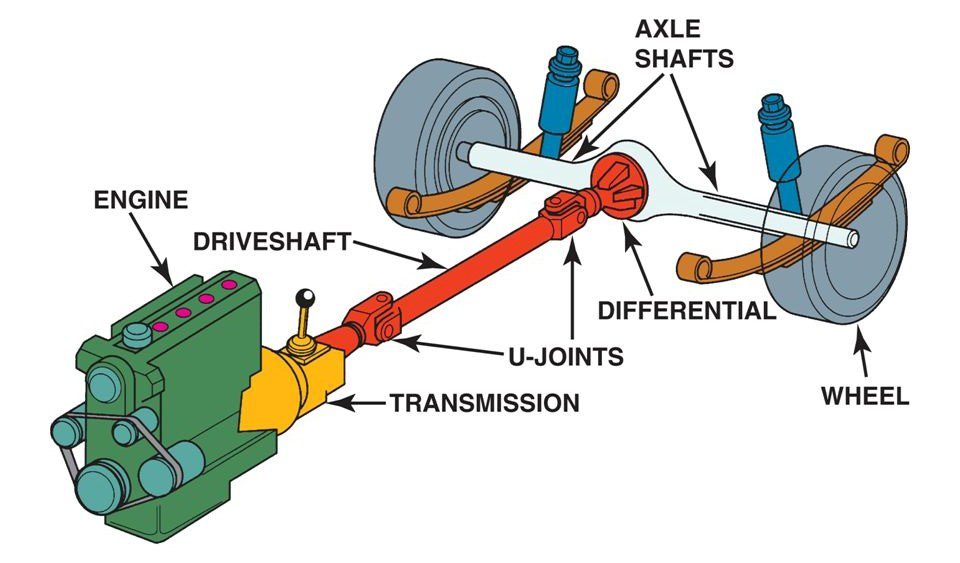 AXLE SHAFTS

ENGINE

DRIVESHAFT

DIFFERENTIAL

U-JOINTS

TRANSMISSION

WHEEL