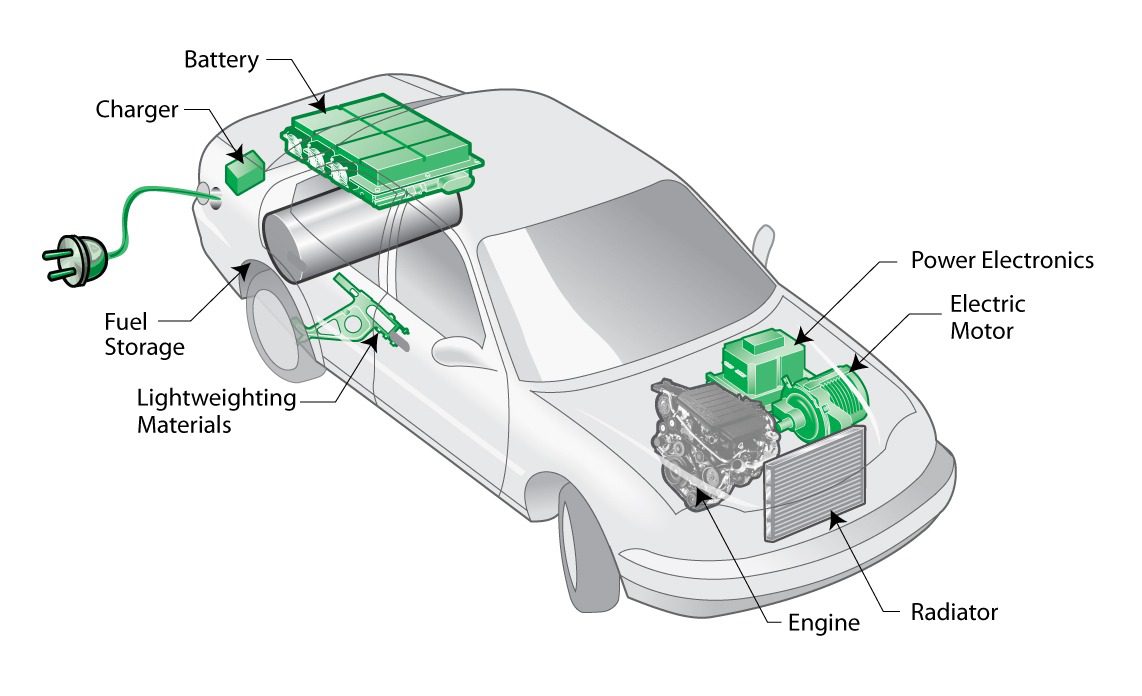 Battery
Charger
Fuel Storage
Lightweighting Materials
Power Electronics
Electric Motor
Engine
Radiator