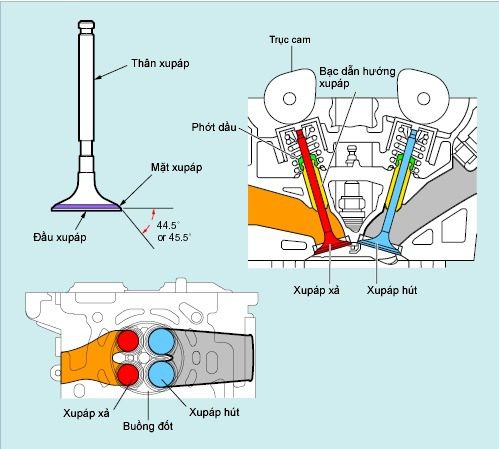 Thân xupáp

Mặt xupáp

Đầu xupáp

44.5°
or 45.5°

Trục cam

Bạc dẫn hướng xupáp

Phớt dầu

Xupáp xả

Xupáp hút

Xupáp xả

Buồng đốt

Xupáp hút