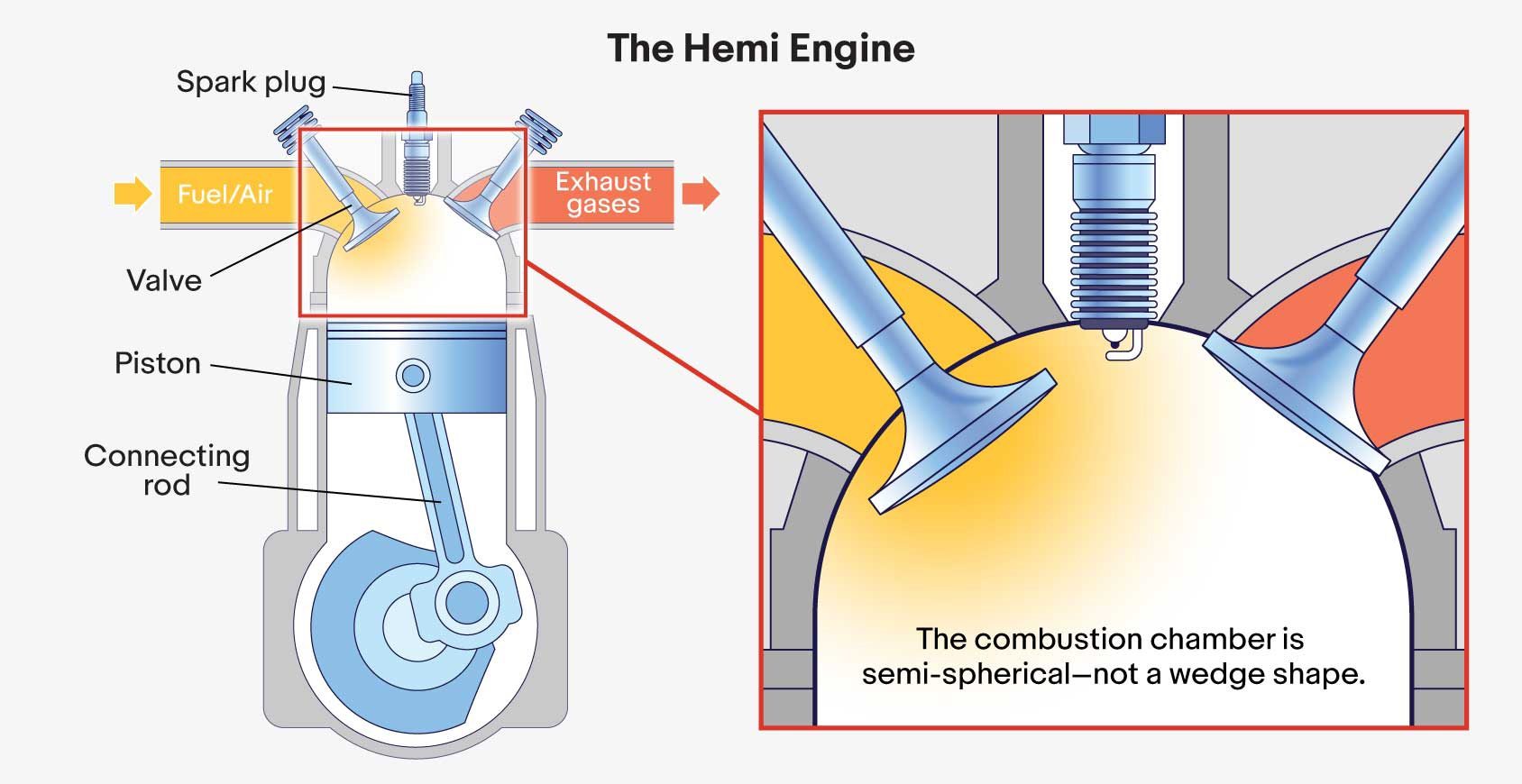 The Hemi Engine

Spark plug

Fuel/Air

Exhaust gases

Valve

Piston

Connecting rod

The combustion chamber is semi-spherical—not a wedge shape.