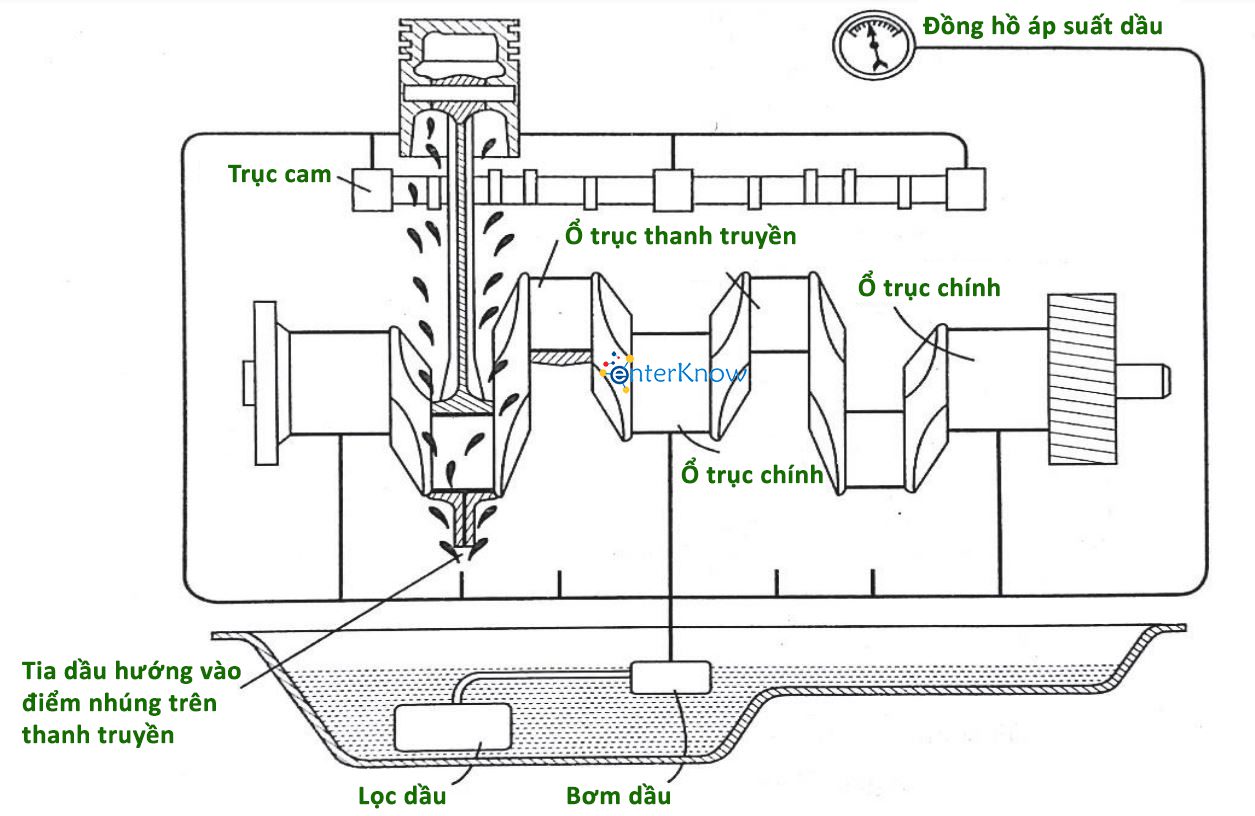 Đồng hồ áp suất dầu

Trục cam

Ổ trục thanh truyền

Ổ trục chính

enterKnow

Ổ trục chính

Tia dầu hướng vào điểm nhúng trên thanh truyền

Lọc dầu

Bơm dầu