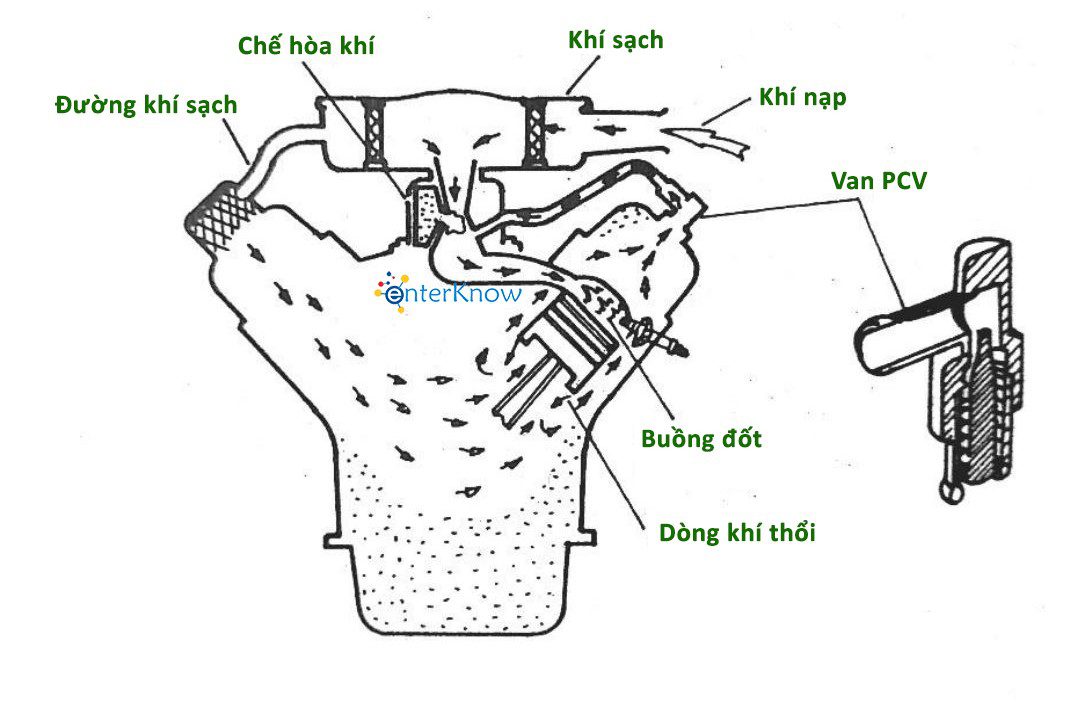 Chế hòa khí
Khí sạch
Đường khí sạch
Khí nạp
Van PCV
enterKnow
Buồng đốt
Dòng khí thổi