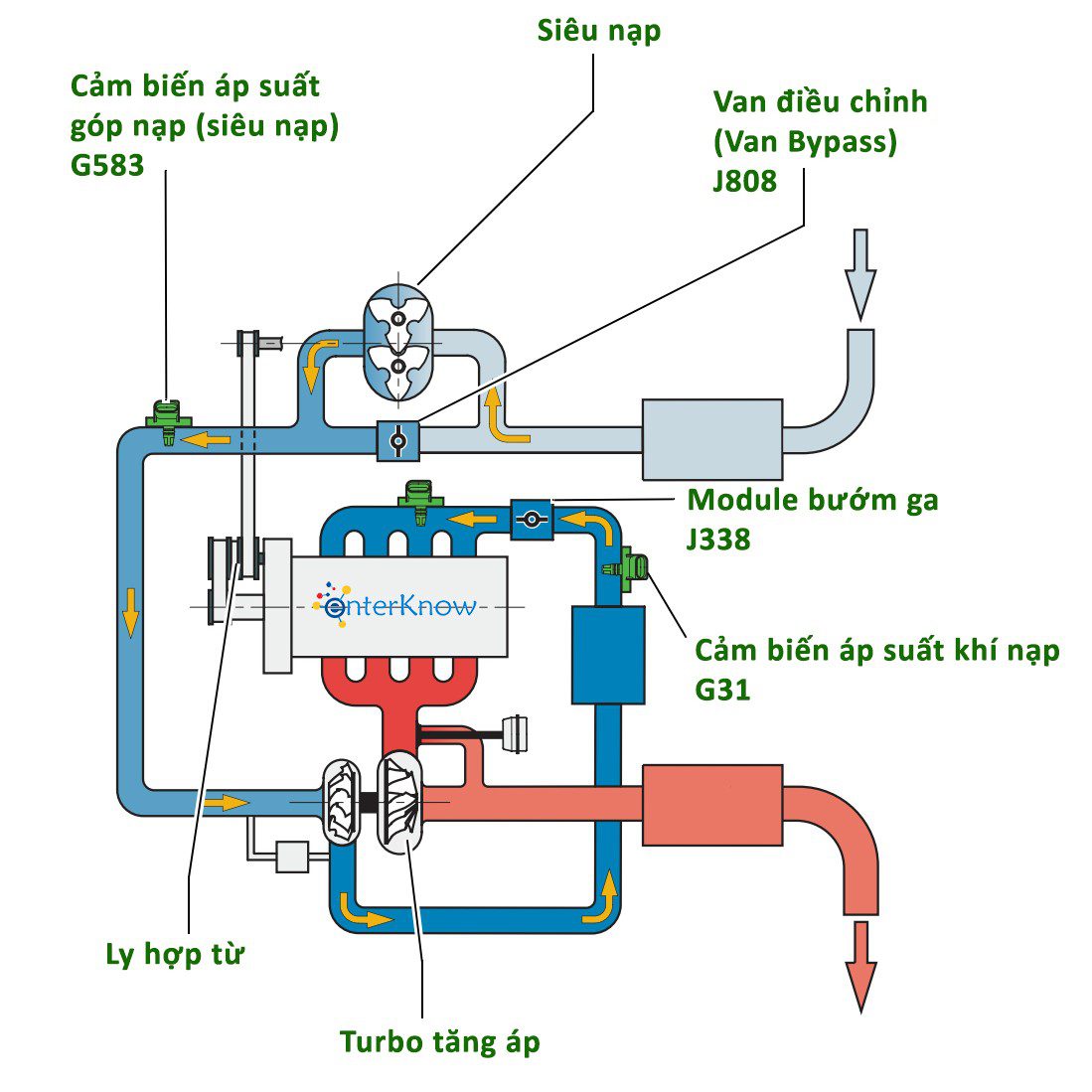 Siêu nạp

Cảm biến áp suất góp nạp (siêu nạp) G583

Van điều chỉnh (Van Bypass) J808

Module bướm ga J338

enterKnow

Cảm biến áp suất khí nạp G31

Ly hợp từ

Turbo tăng áp