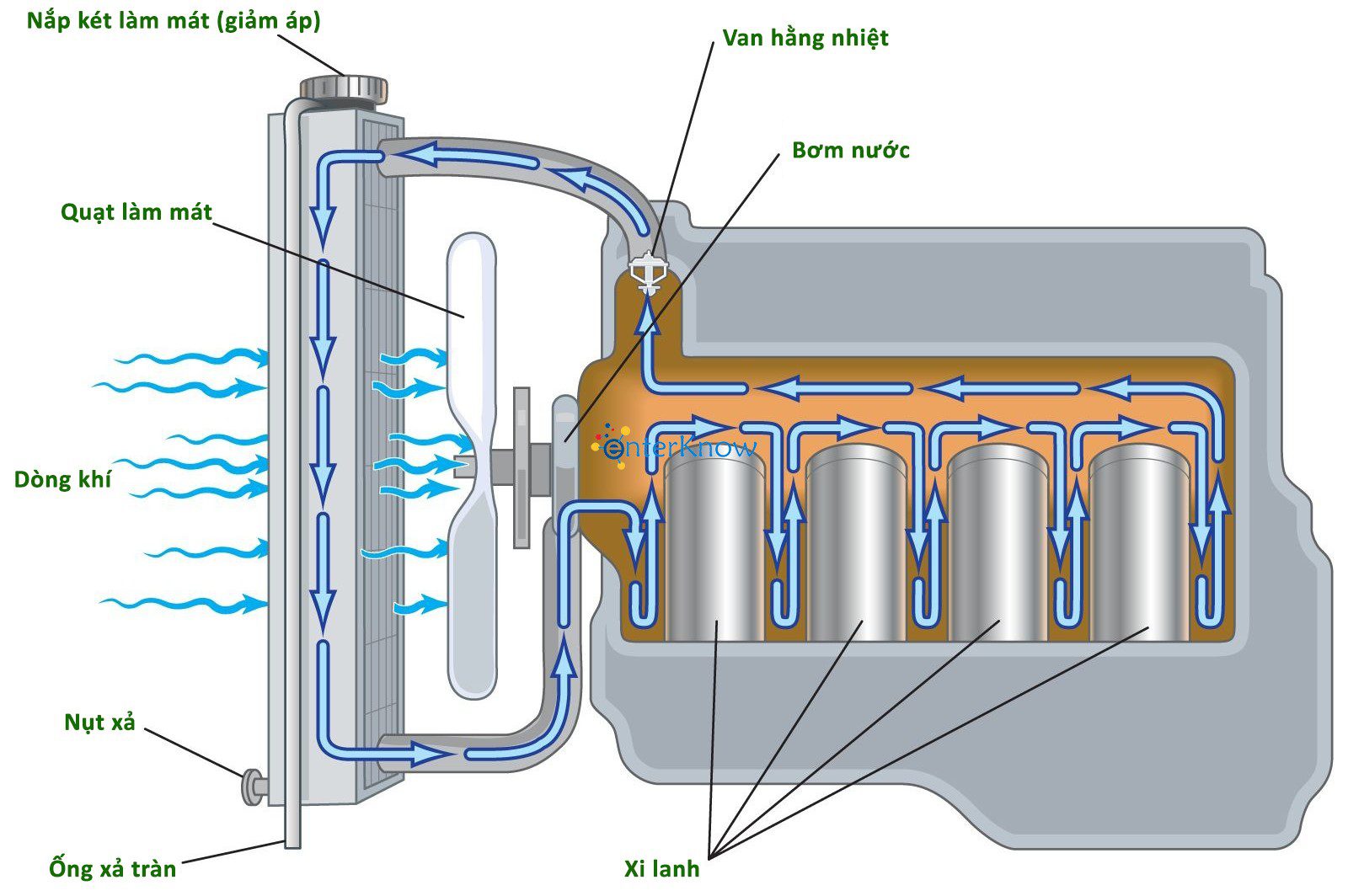 Nắp két làm mát (giảm áp)

Van hằng nhiệt

Bơm nước

Quạt làm mát

enterKnow

Dòng khí

Nụt xả

Ống xả tràn

Xi lanh