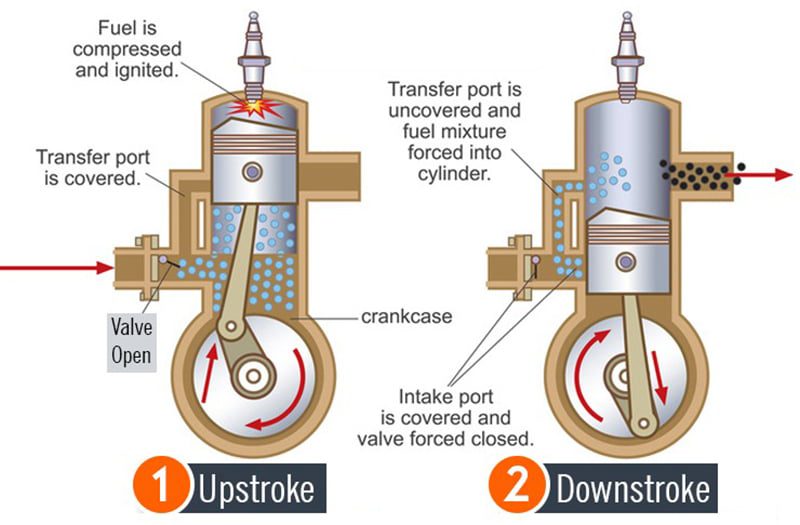 Fuel is compressed and ignited.

Transfer port is covered.

Valve Open

crankcase

1 Upstroke

Transfer port is uncovered and fuel mixture forced into cylinder.

Intake port is covered and valve forced closed.

2 Downstroke