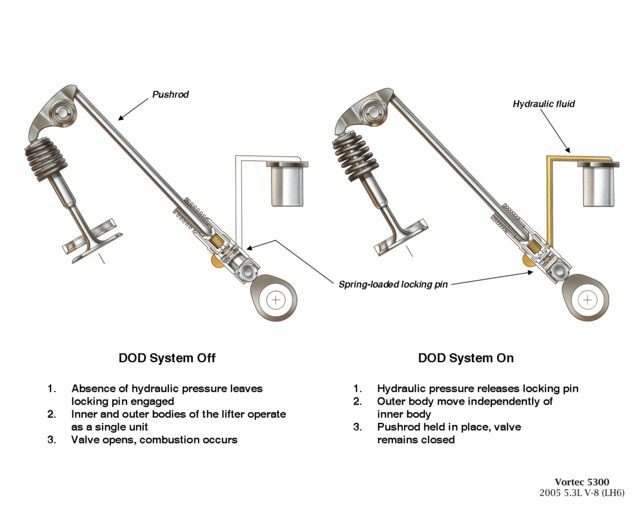 Pushrod

Hydraulic fluid

Spring-loaded locking pin

DOD System Off

1. Absence of hydraulic pressure leaves locking pin engaged
2. Inner and outer bodies of the lifter operate as a single unit
3. Valve opens, combustion occurs

DOD System On

1. Hydraulic pressure releases locking pin
2. Outer body move independently of inner body
3. Pushrod held in place, valve remains closed

Vortec 5300
2005 5.3L V-8 (LH6)