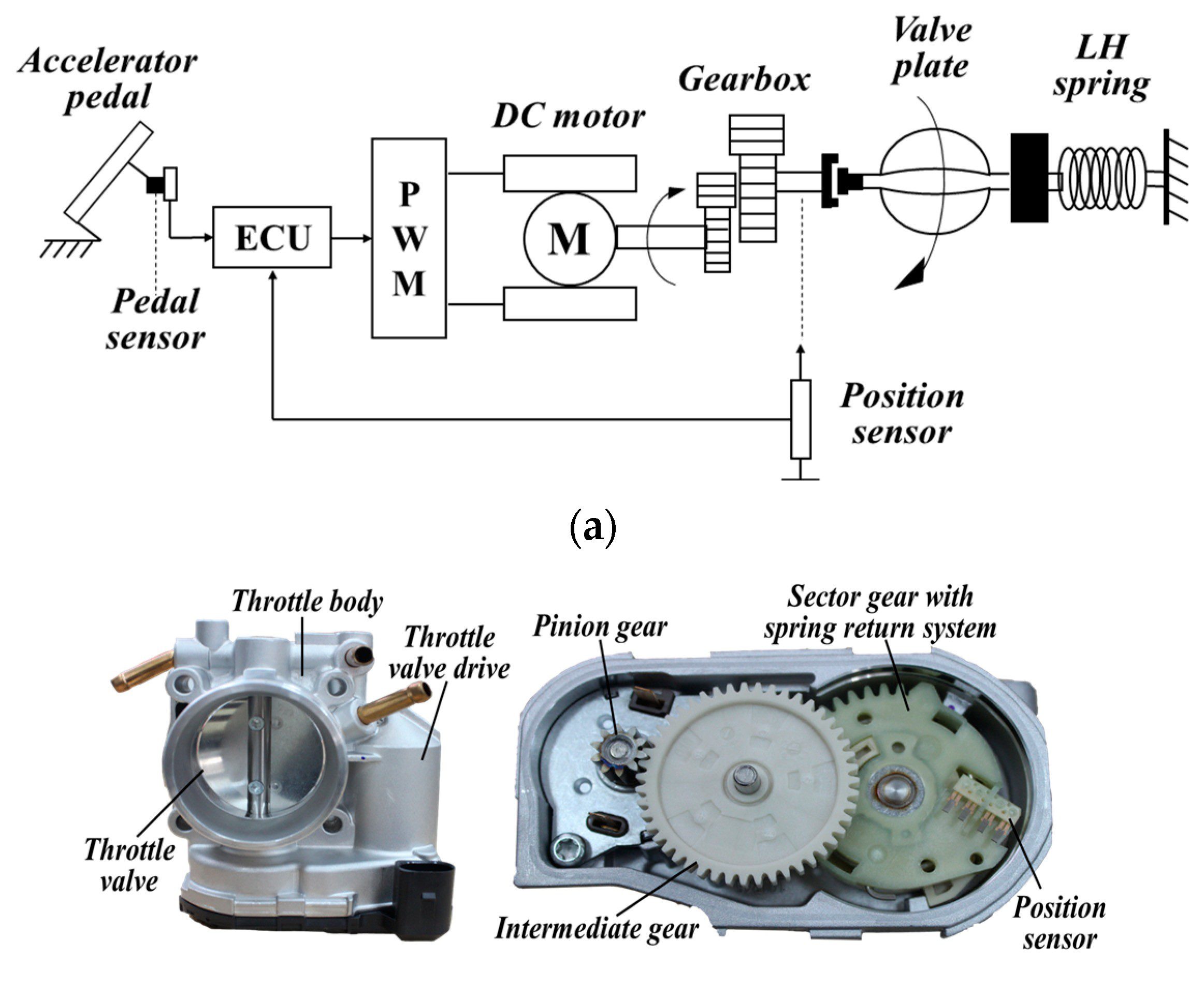 Accelerator pedal

Pedal sensor

ECU

P
W
M

DC motor

M

Gearbox

Valve plate

LH spring

Position sensor

(a)

Throttle body

Throttle valve drive

Throttle valve

Pinion gear

Sector gear with spring return system

Intermediate gear

Position sensor