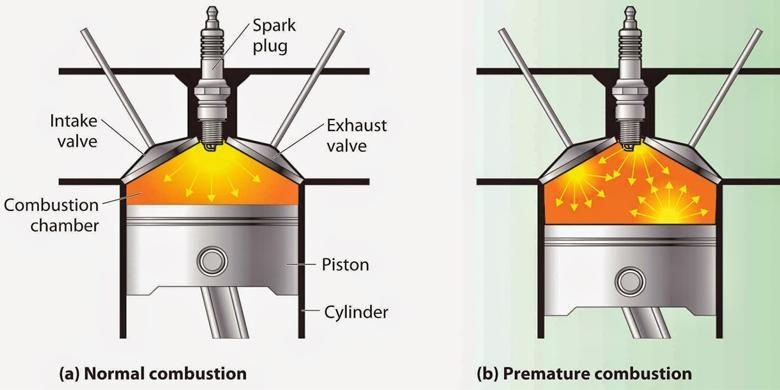 Spark plug

Intake valve

Exhaust valve

Combustion chamber

Piston

Cylinder

(a) Normal combustion

(b) Premature combustion