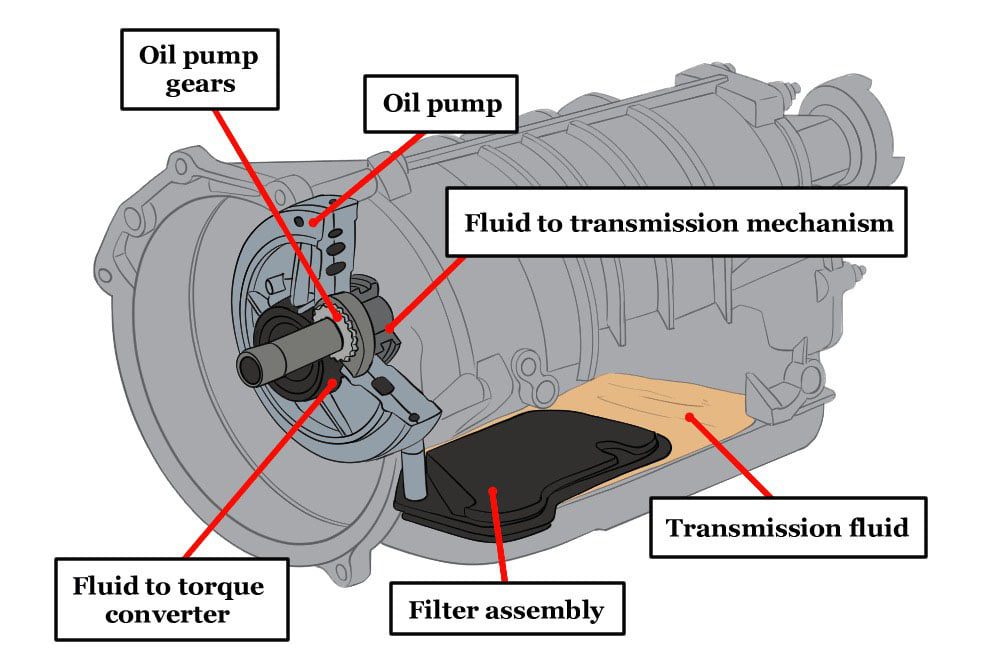 Oil pump gears

Oil pump

Fluid to transmission mechanism

Transmission fluid

Fluid to torque converter

Filter assembly