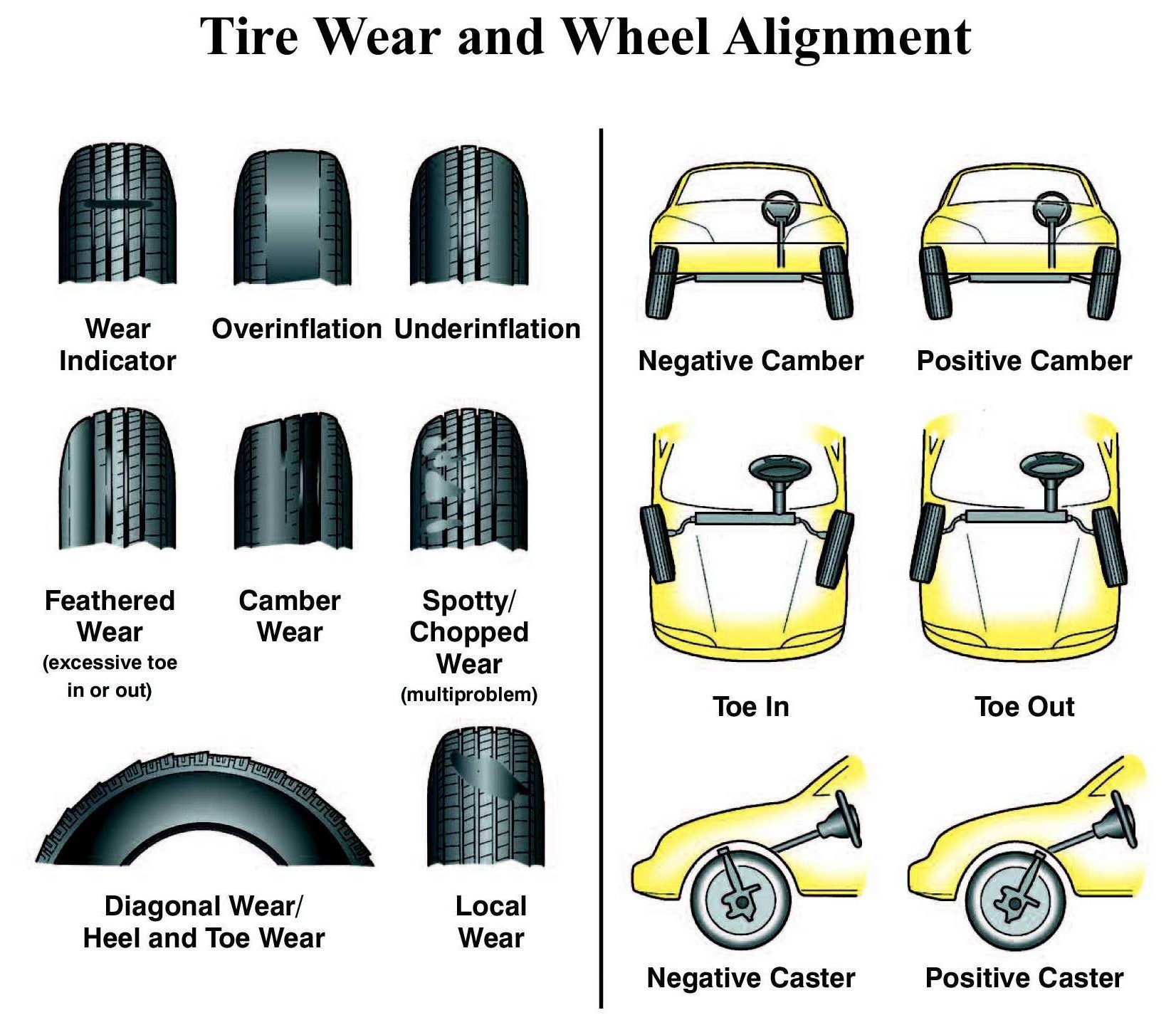 Tire Wear and Wheel Alignment

Wear Indicator

Overinflation

Underinflation

Feathered Wear (excessive toe in or out)

Camber Wear

Spotty/ Chopped Wear (multiproblem)

Diagonal Wear/ Heel and Toe Wear

Local Wear

Negative Camber

Positive Camber

Toe In

Toe Out

Negative Caster

Positive Caster