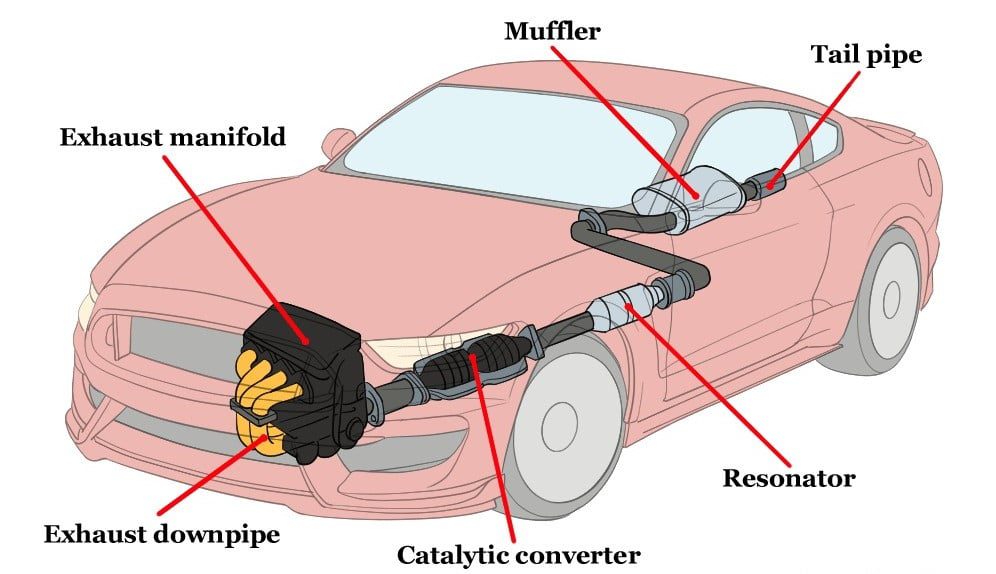 Muffler
Tail pipe
Exhaust manifold
Resonator
Exhaust downpipe
Catalytic converter