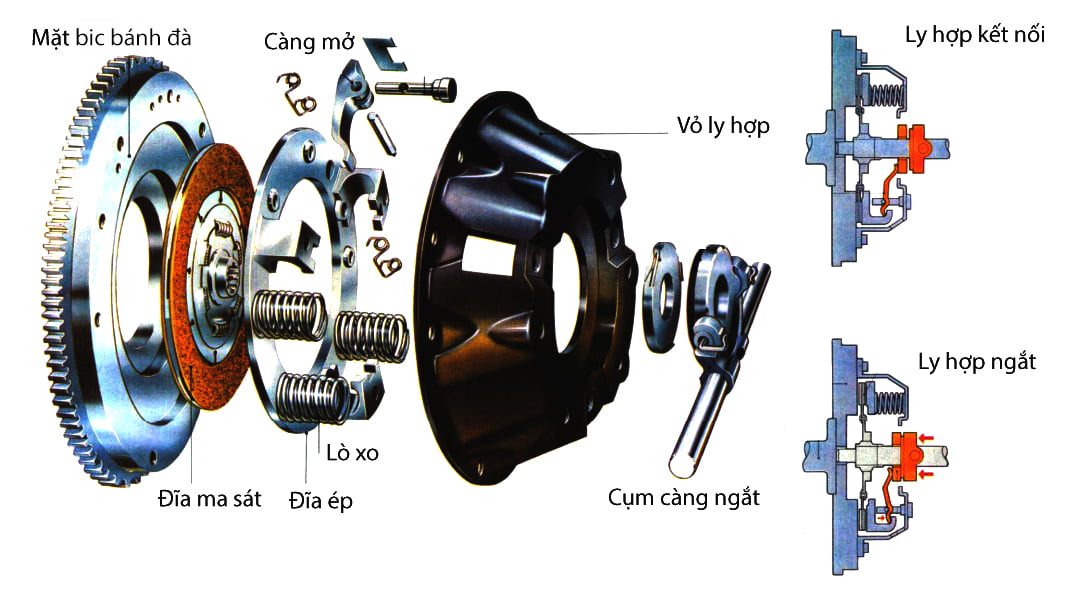 Mặt bic bánh đà
Càng mở
Vỏ ly hợp
Lò xo
Đĩa ma sát
Đĩa ép
Cụm càng ngắt
Ly hợp kết nối
Ly hợp ngắt