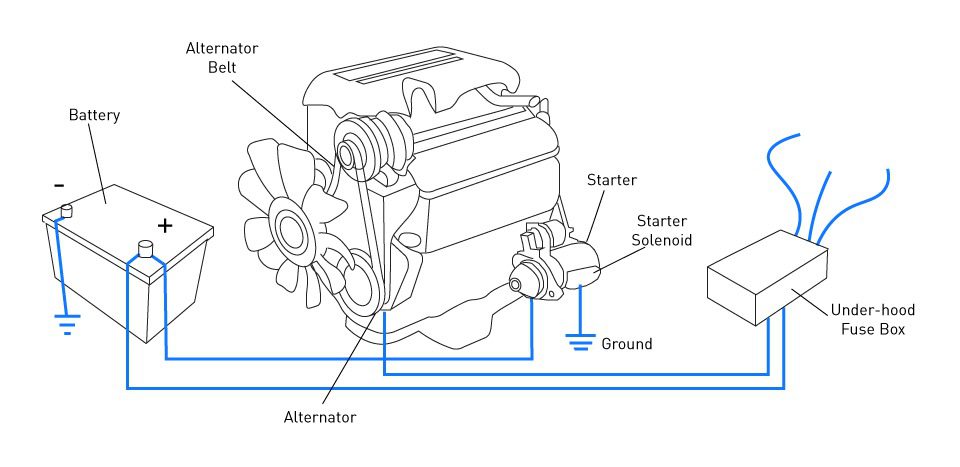 Alternator Belt

Battery

-

+

Starter

Starter Solenoid

Ground

Under-hood Fuse Box

Alternator