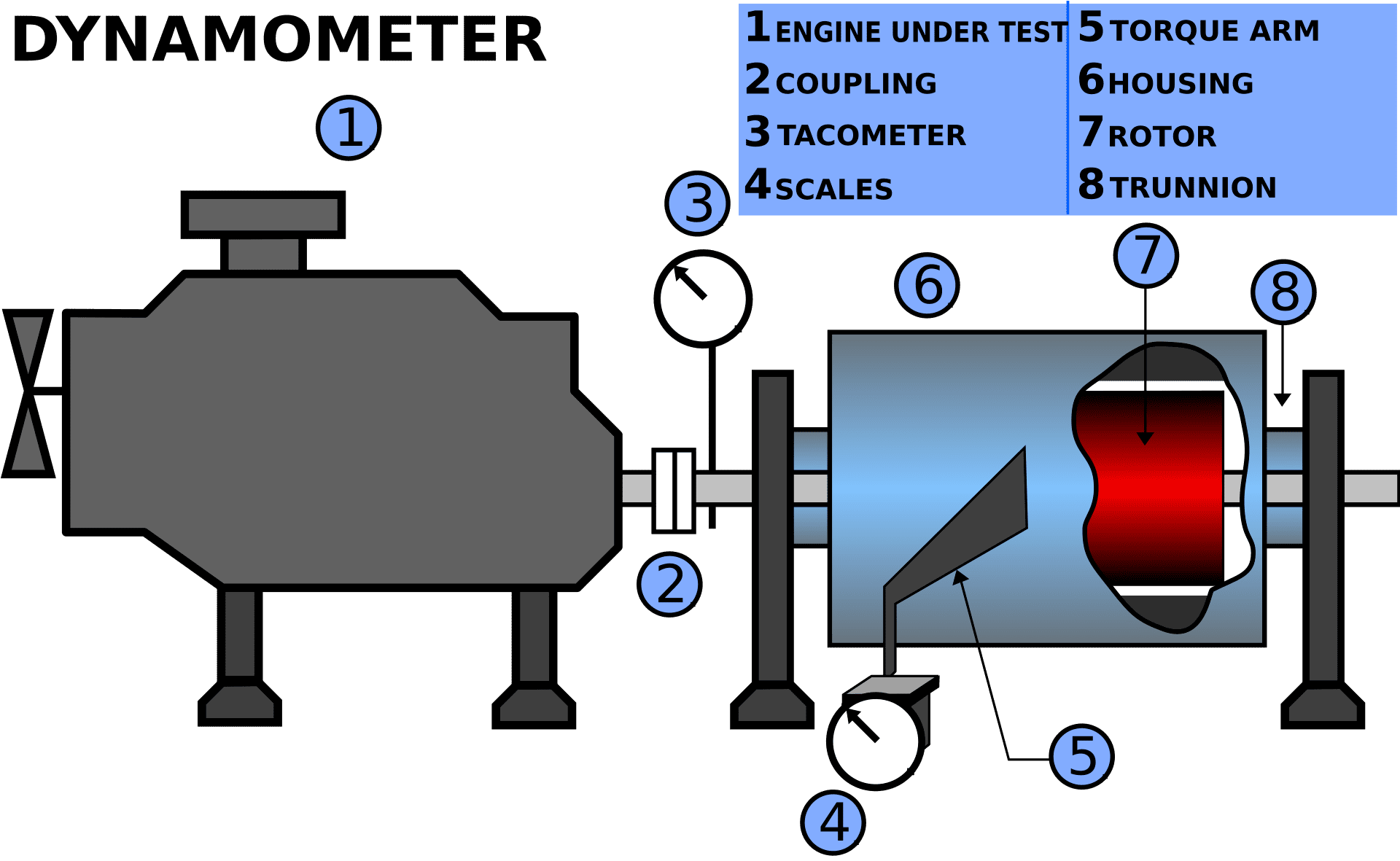 DYNAMOMETER

1 ENGINE UNDER TEST
2 COUPLING
3 TACOMETER
4 SCALES
5 TORQUE ARM
6 HOUSING
7 ROTOR
8 TRUNNION

1
3
6
7
8
2
5
4