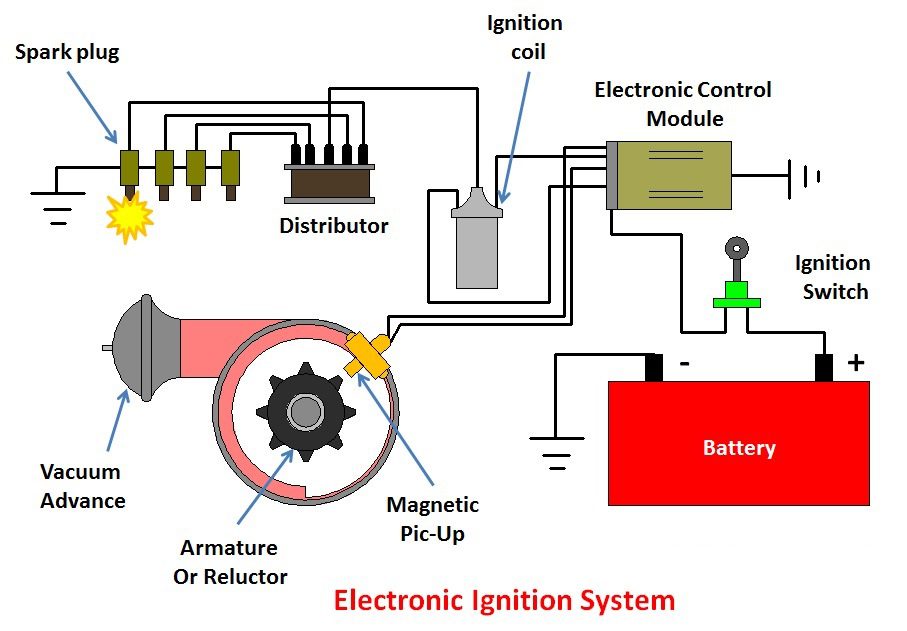 Spark plug

Ignition coil

Electronic Control Module

Distributor

Ignition Switch

-

+

Battery

Vacuum Advance

Armature Or Reluctor

Magnetic Pic-Up

Electronic Ignition System