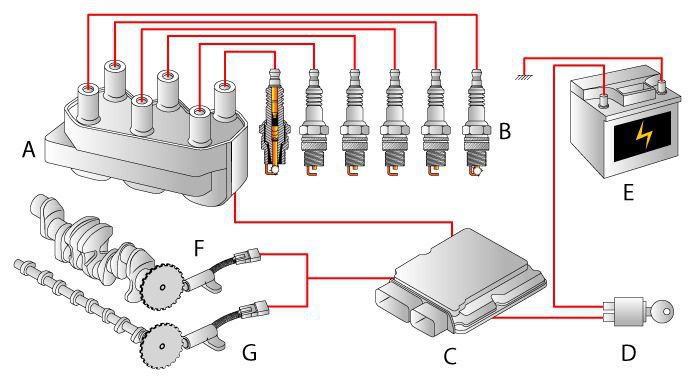 A
B
E
F
G
C
D